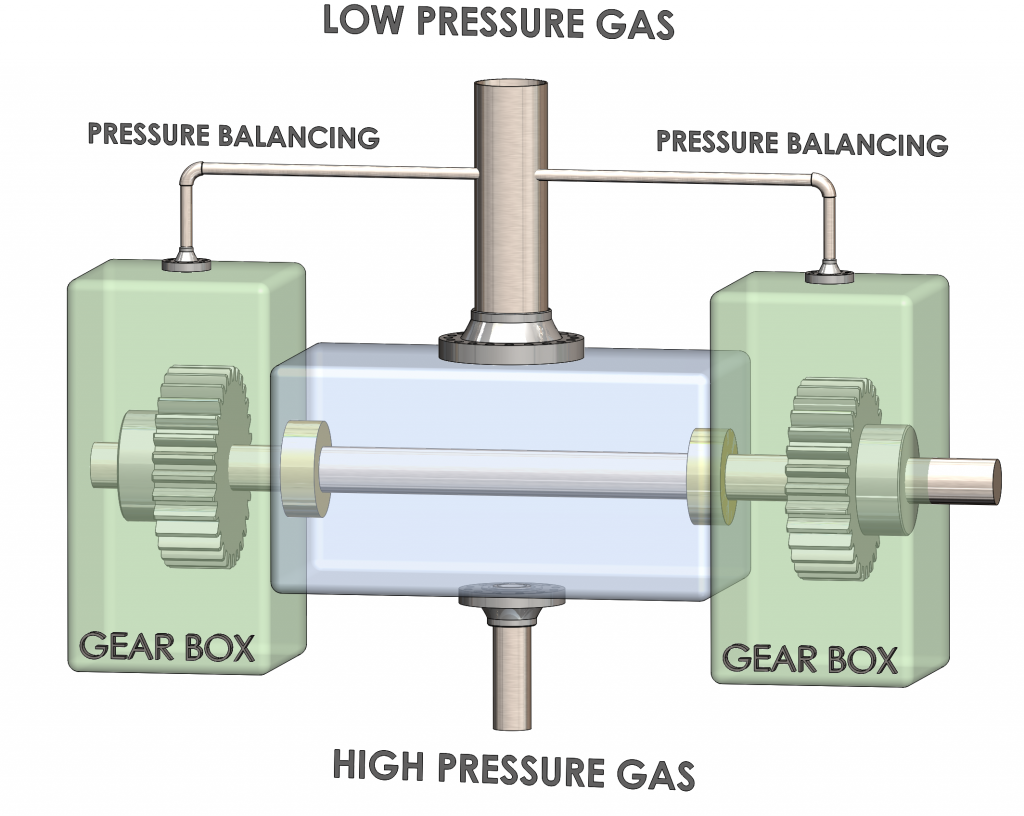 LOW PRESSURE GAS

PRESSURE BALANCING

PRESSURE BALANCING

GEAR BOX

GEAR BOX

HIGH PRESSURE GAS